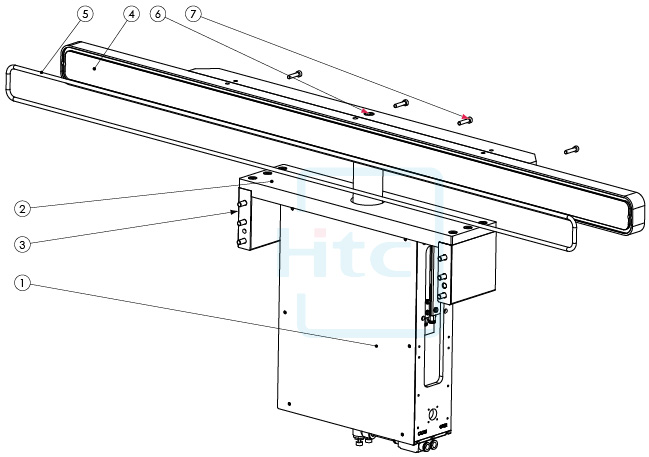 5
4
6
7
2
3
1
Htc